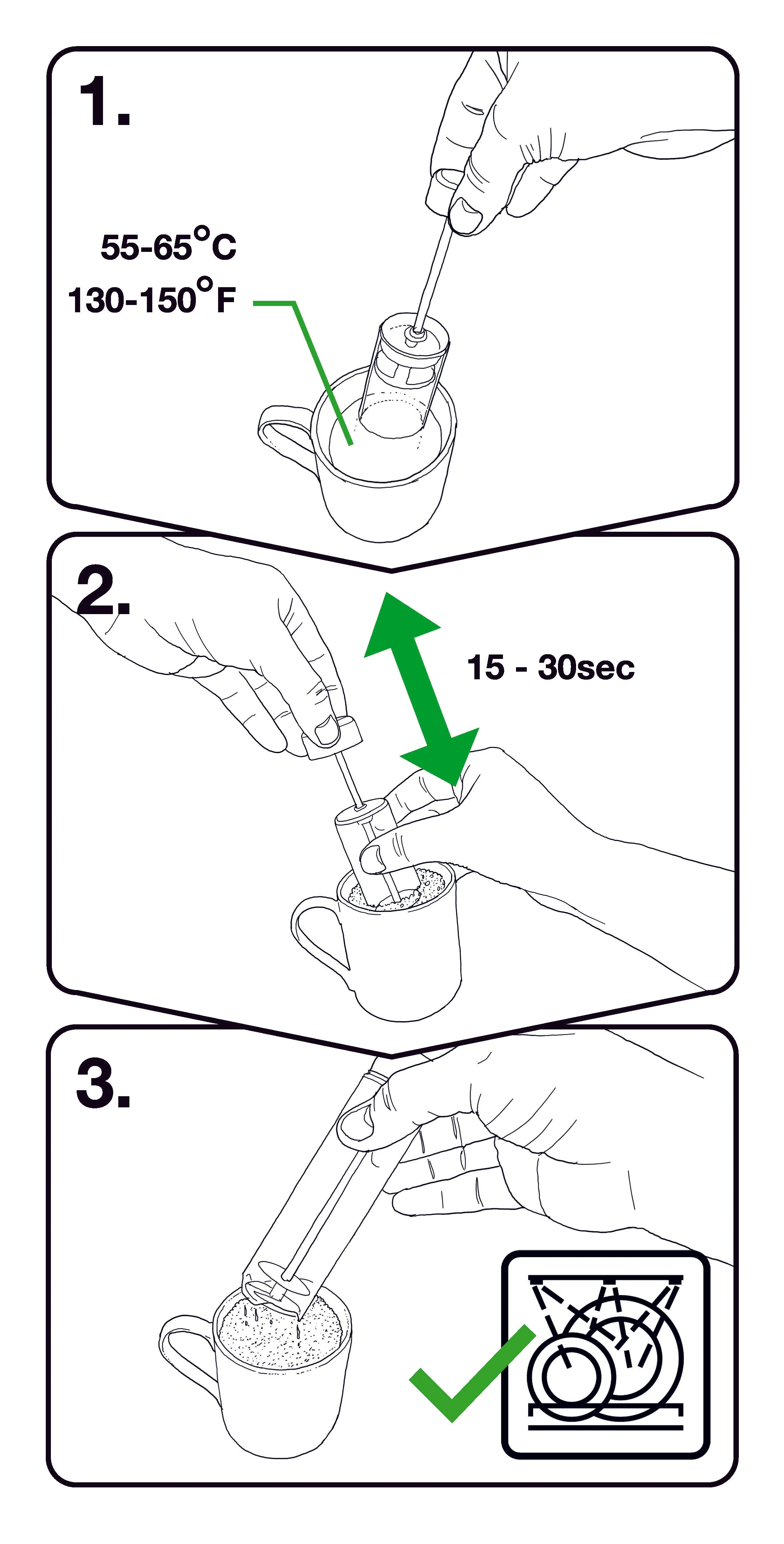 1.

55-65°C
130-150°F

2.

15 - 30sec

3.